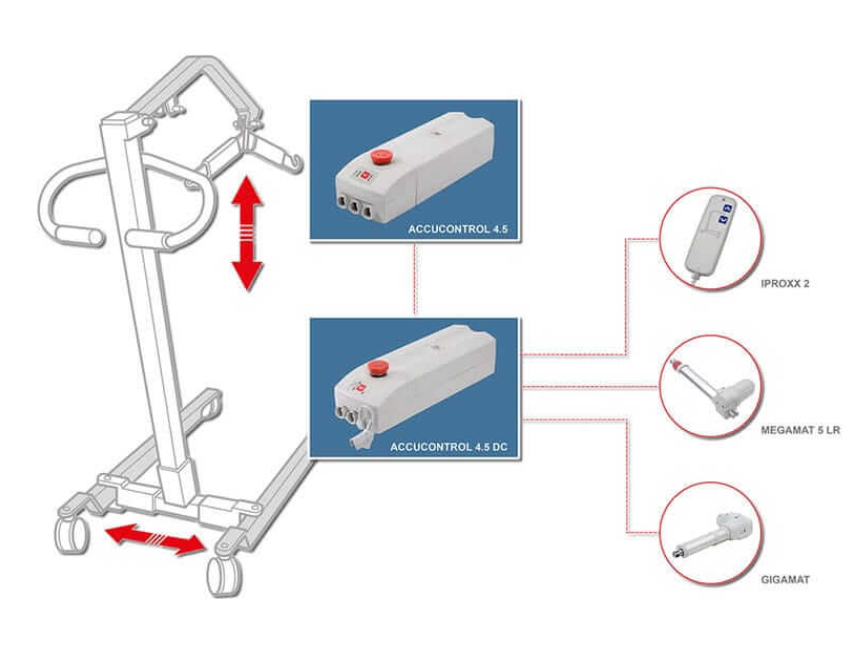 ACCUCONTROL 4.5

ACCUCONTROL 4.5 DC

IPROXX 2

MEGAMAT 5 LR

GIGAMAT